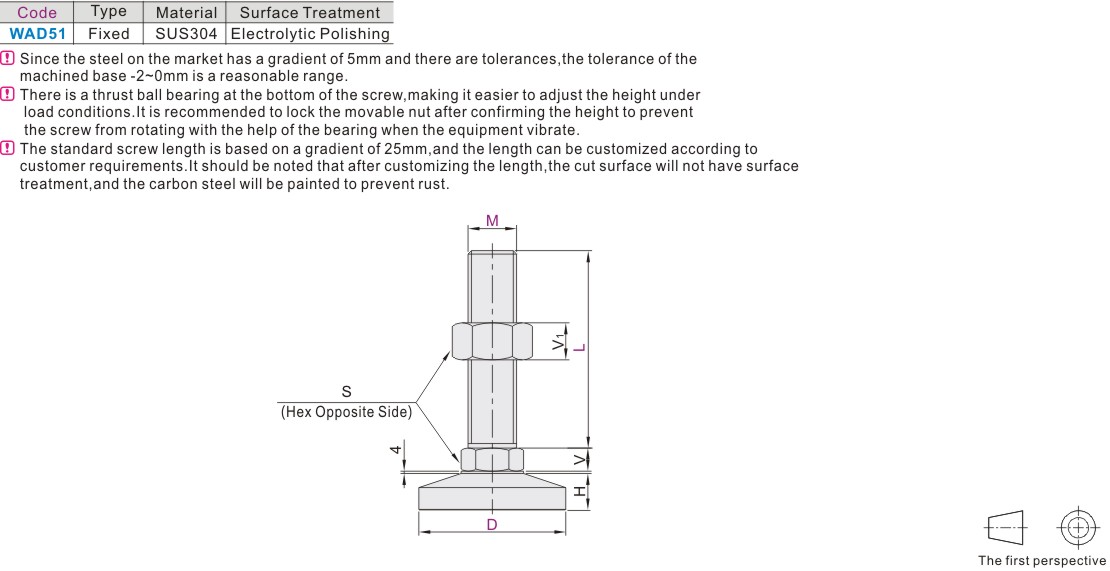 | Code | Type | Material | Surface Treatment |
|---|---|---|---|
| WAD51 | Fixed | SUS304 | Electrolytic Polishing |

Since the steel on the market has a gradient of 5mm and there are tolerances,the tolerance of the machined base -2~0mm is a reasonable range.

There is a thrust ball bearing at the bottom of the screw,making it easier to adjust the height under load conditions.It is recommended to lock the movable nut after confirming the height to prevent the screw from rotating with the help of the bearing when the equipment vibrate.

The standard screw length is based on a gradient of 25mm,and the length can be customized according to customer requirements.It should be noted that after customizing the length,the cut surface will not have surface treatment,and the carbon steel will be painted to prevent rust.

M

$V_1$

L

S
(Hex Opposite Side)

4

V

H

D

The first perspective