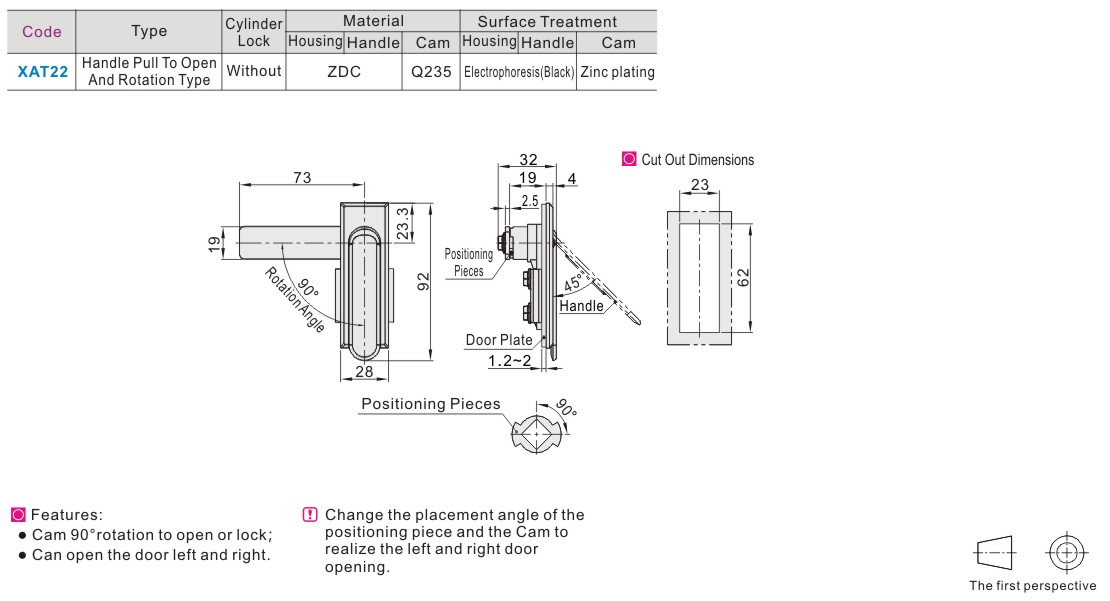 | Code | Type | Cylinder Lock | Material Housing | Material Handle | Material Cam | Surface Treatment Housing | Surface Treatment Handle | Surface Treatment Cam |
|---|---|---|---|---|---|---|---|---|
| XAT22 | Handle Pull To Open And Rotation Type | Without | ZDC | ZDC | Q235 | Electrophoresis(Black) | Electrophoresis(Black) | Zinc plating |

73
19
23.3
92
90°
Rotation Angle
28

32
19
4
2.5
Positioning Pieces
45°
Handle
Door Plate
1.2~2

Cut Out Dimensions
23
62

Positioning Pieces
90°

Features:
● Cam 90°rotation to open or lock;
● Can open the door left and right.

Change the placement angle of the positioning piece and the Cam to realize the left and right door opening.

The first perspective