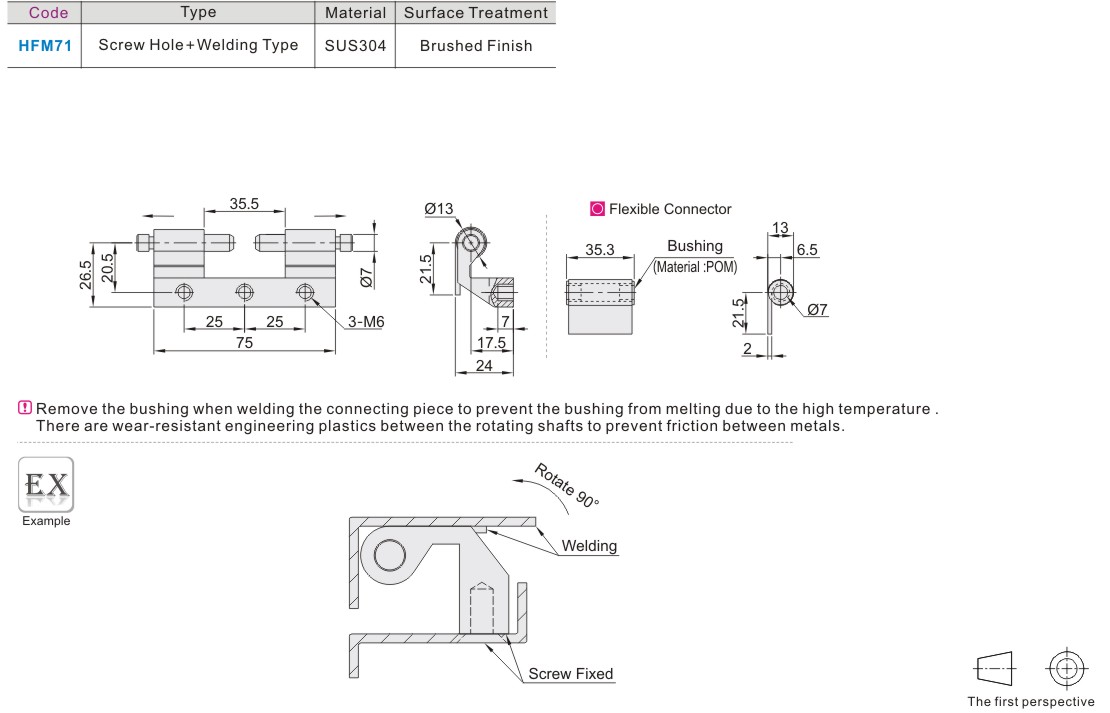 | Code | Type | Material | Surface Treatment |
|---|---|---|---|
| HFM71 | Screw Hole+Welding Type | SUS304 | Brushed Finish |

35.5
26.5
20.5
Ø7
25
25
3-M6
75

Ø13
21.5
7
17.5
24

Flexible Connector
35.3
Bushing
(Material :POM)
13
6.5
21.5
Ø7
2

Remove the bushing when welding the connecting piece to prevent the bushing from melting due to the high temperature .
There are wear-resistant engineering plastics between the rotating shafts to prevent friction between metals.

EX
Example

Rotate 90°
Welding
Screw Fixed

The first perspective