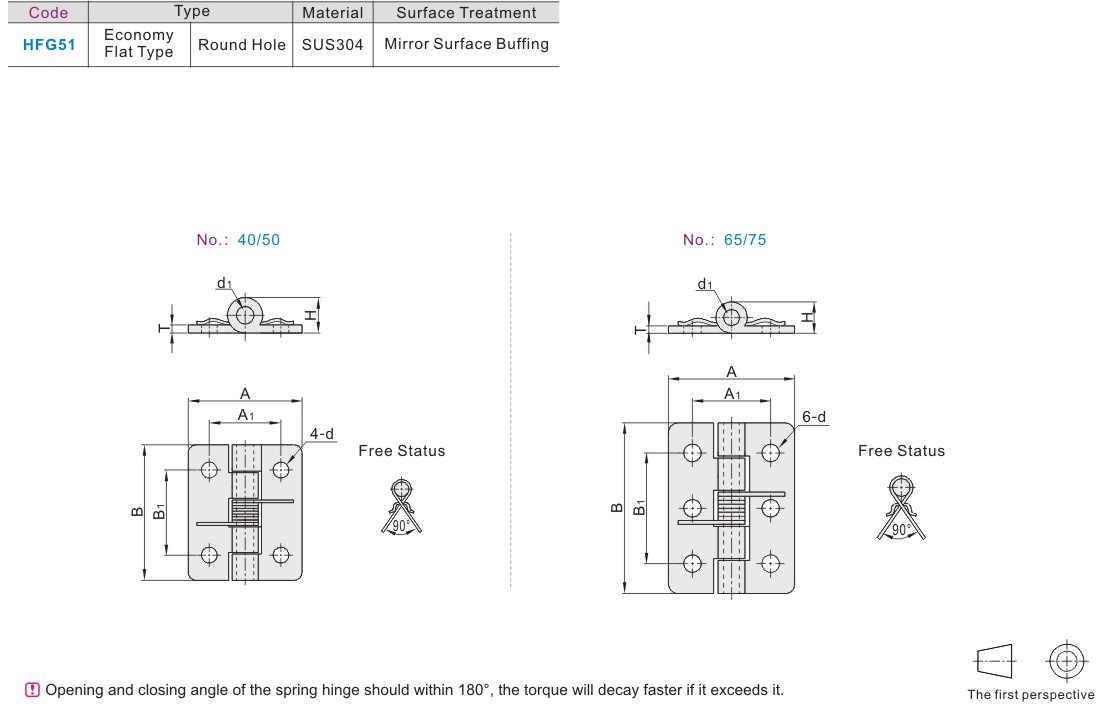 | Code | Type | | Material | Surface Treatment |
|---|---|---|---|---|
| HFG51 | Economy Flat Type | Round Hole | SUS304 | Mirror Surface Buffing |

No.: 40/50

$d_1$

T

H

A

$A_1$

4-d

B

$B_1$

Free Status

90°

No.: 65/75

$d_1$

T

H

A

$A_1$

6-d

B

$B_1$

Free Status

90°

Opening and closing angle of the spring hinge should within 180°, the torque will decay faster if it exceeds it.

The first perspective