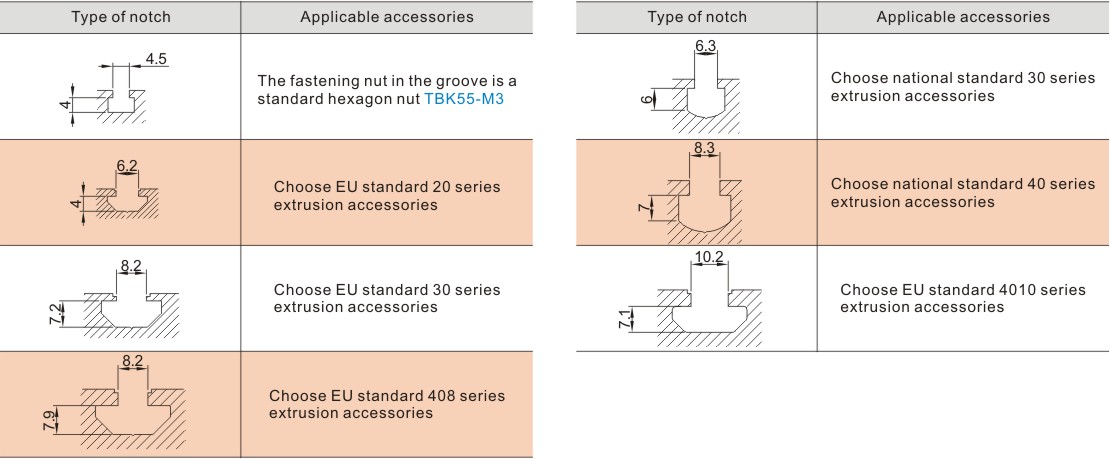 | Type of notch | Applicable accessories |
|---|---|
| 4.5 4 | The fastening nut in the groove is a standard hexagon nut TBK55-M3 |
| 6.2 4 | Choose EU standard 20 series extrusion accessories |
| 8.2 7.2 | Choose EU standard 30 series extrusion accessories |
| 8.2 7.9 | Choose EU standard 408 series extrusion accessories |

| Type of notch | Applicable accessories |
|---|---|
| 6.3 6 | Choose national standard 30 series extrusion accessories |
| 8.3 7 | Choose national standard 40 series extrusion accessories |
| 10.2 7.1 | Choose EU standard 4010 series extrusion accessories |