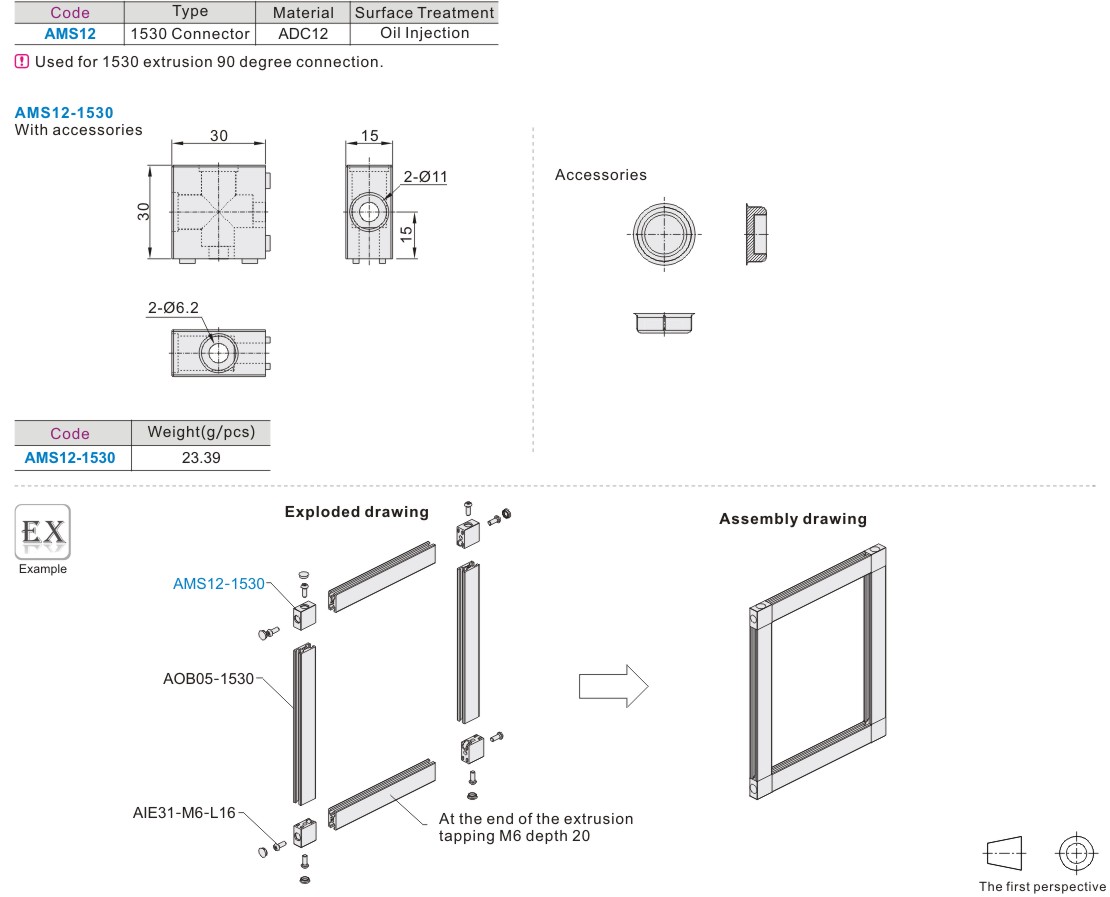 | Code | Type | Material | Surface Treatment |
|---|---|---|---|
| AMS12 | 1530 Connector | ADC12 | Oil Injection |

! Used for 1530 extrusion 90 degree connection.

AMS12-1530
With accessories

30
30
15
2-Ø11
15
2-Ø6.2

Accessories

| Code | Weight(g/pcs) |
|---|---|
| AMS12-1530 | 23.39 |

EX
Example

Exploded drawing

AMS12-1530
AOB05-1530
AIE31-M6-L16
At the end of the extrusion tapping M6 depth 20

Assembly drawing

The first perspective