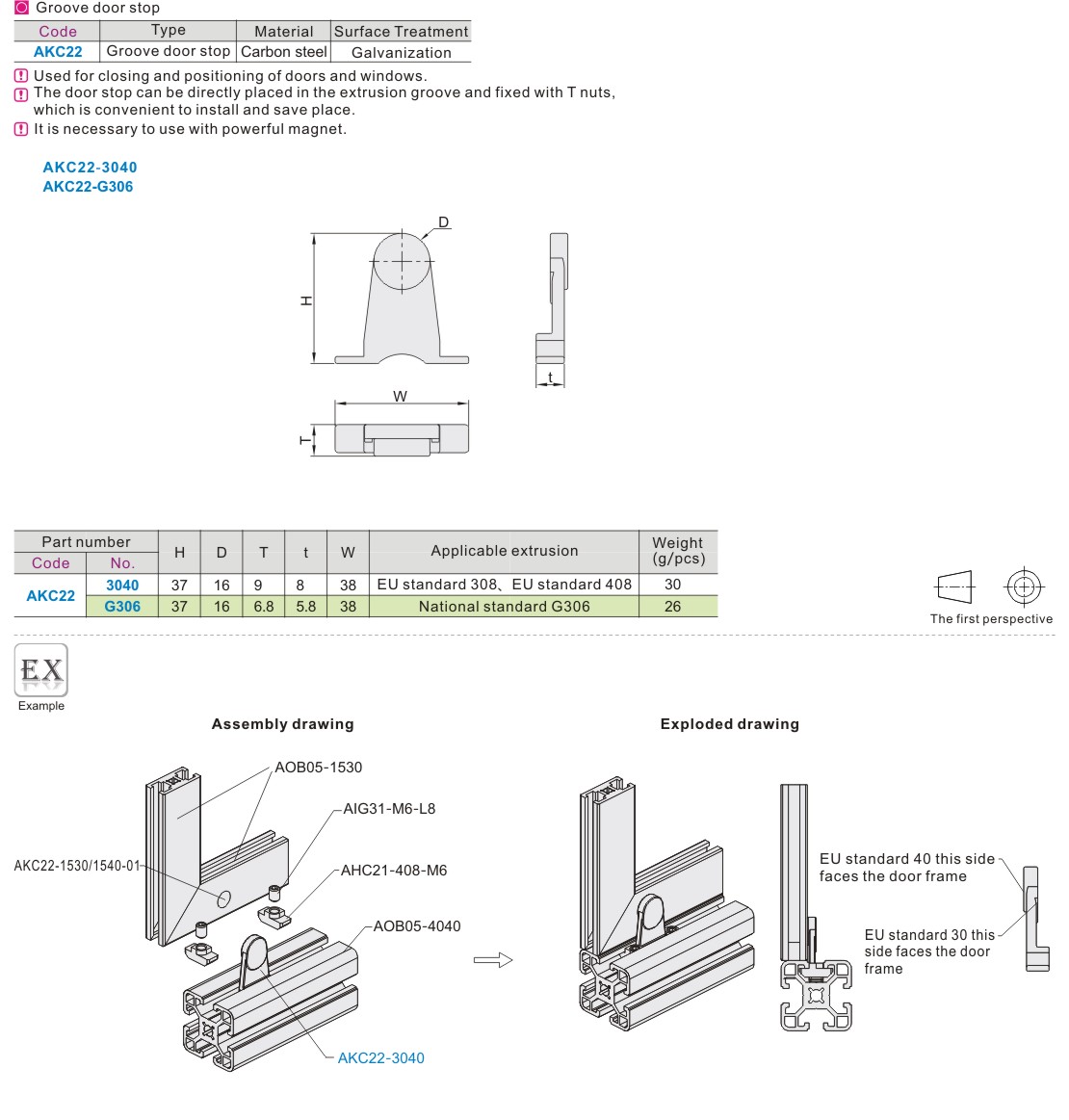 Groove door stop

| Code | Type | Material | Surface Treatment |
|---|---|---|---|
| AKC22 | Groove door stop | Carbon steel | Galvanization |

Used for closing and positioning of doors and windows.
The door stop can be directly placed in the extrusion groove and fixed with T nuts, which is convenient to install and save place.
It is necessary to use with powerful magnet.

AKC22-3040
AKC22-G306

D
H
t
W
T

| Part number | | H | D | T | t | W | Applicable extrusion | Weight (g/pcs) |
|---|---|---|---|---|---|---|---|---|
| Code | No. | | | | | | | |
| AKC22 | 3040 | 37 | 16 | 9 | 8 | 38 | EU standard 308、EU standard 408 | 30 |
| | G306 | 37 | 16 | 6.8 | 5.8 | 38 | National standard G306 | 26 |

The first perspective

EX
Example

Assembly drawing

AOB05-1530
AIG31-M6-L8
AKC22-1530/1540-01
AHC21-408-M6
AOB05-4040
AKC22-3040

Exploded drawing

EU standard 40 this side faces the door frame
EU standard 30 this side faces the door frame