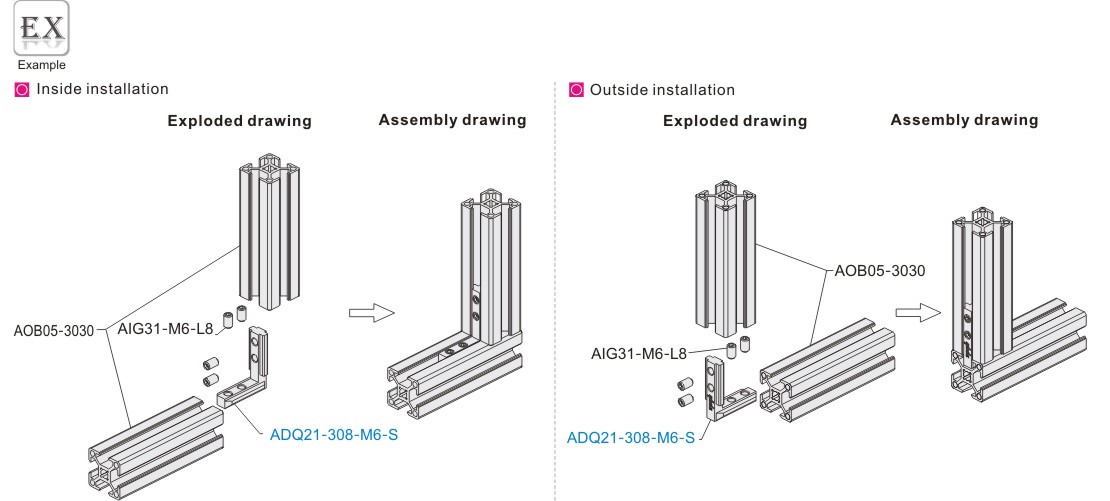 EX
Example

Inside installation

Exploded drawing

Assembly drawing

AOB05-3030

AIG31-M6-L8

ADQ21-308-M6-S

Outside installation

Exploded drawing

Assembly drawing

AOB05-3030

AIG31-M6-L8

ADQ21-308-M6-S