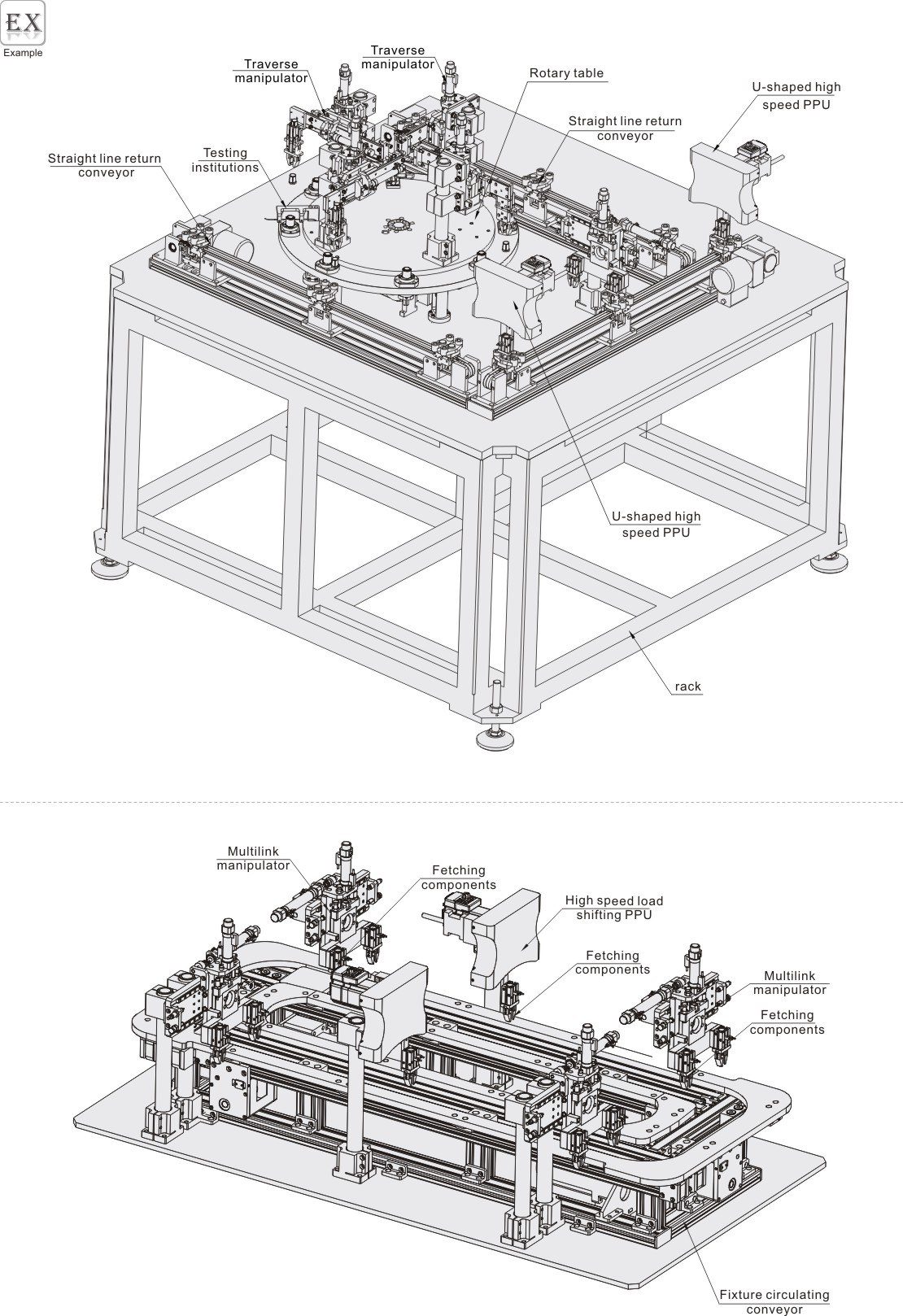 EX
Example

Traverse manipulator

Traverse manipulator

Rotary table

U-shaped high speed PPU

Straight line return conveyor

Straight line return conveyor

Testing institutions

U-shaped high speed PPU

rack

Multilink manipulator

Fetching components

High speed load shifting PPU

Fetching components

Multilink manipulator

Fetching components

Fixture circulating conveyor